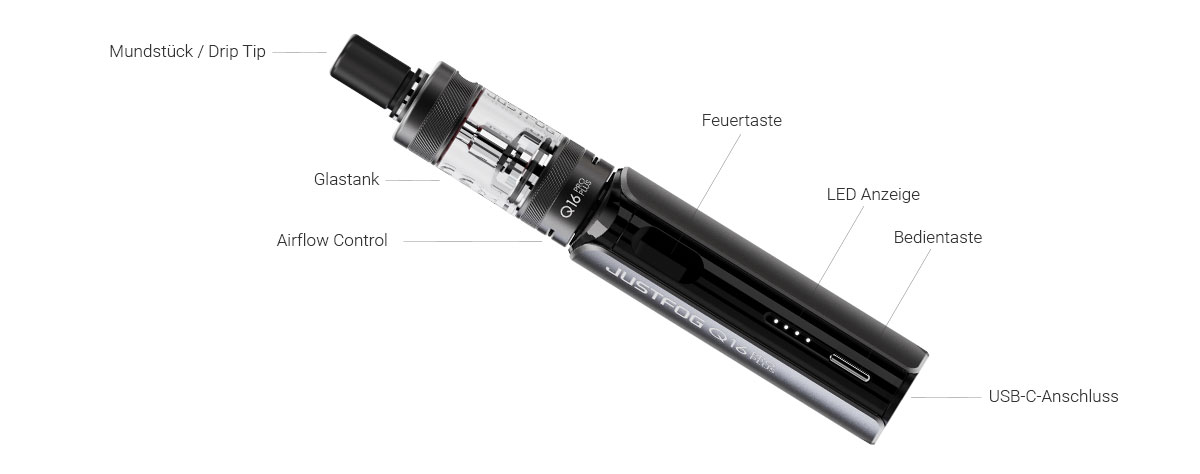 Mundstück / Drip Tip

Glastank

Airflow Control

Feuertaste

LED Anzeige

Bedientaste

USB-C-Anschluss

JUSTFOG

Q16 PRO PLUS

JUSTFOG Q16 PRO PLUS